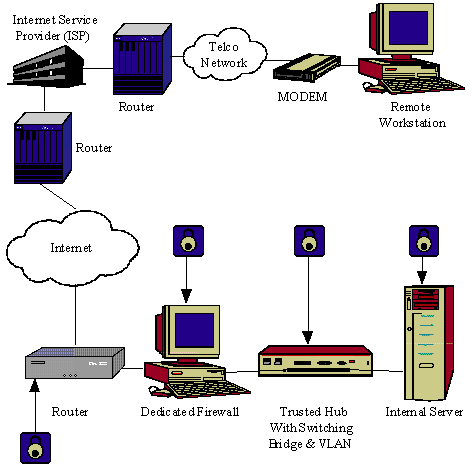 Internet Service Provider (ISP)

Router

Telco Network

MODEM

Remote Workstation

Router

Internet

Router

Dedicated Firewall

Trusted Hub With Switching Bridge & VLAN

Internal Server