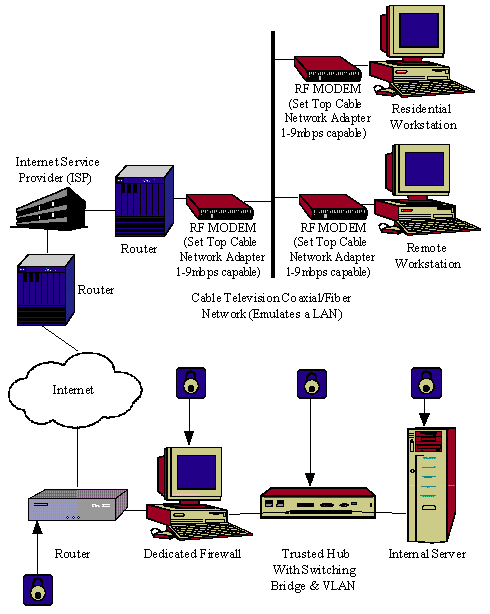 RF MODEM
(Set Top Cable
Network Adapter
1-9mbps capable)

Residential
Workstation

Internet Service
Provider (ISP)

Router

RF MODEM
(Set Top Cable
Network Adapter
1-9mbps capable)

RF MODEM
(Set Top Cable
Network Adapter
1-9mbps capable)

Remote
Workstation

Router

Cable Television Coaxial/Fiber
Network (Emulates a LAN)

Internet

Router

Dedicated Firewall

Trusted Hub
With Switching
Bridge & VLAN

Internal Server