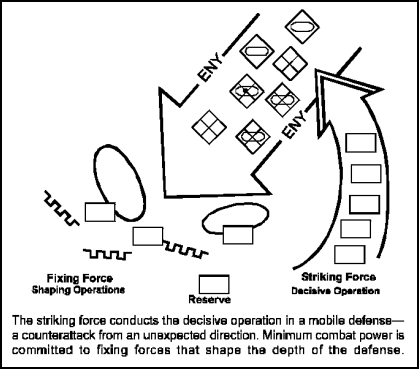 ENY

ENY

Fixing Force
Shaping Operations

Reserve

Striking Force
Decisive Operation

The striking force conducts the decisive operation in a mobile defense—a counterattack from an unexpected direction. Minimum combat power is committed to fixing forces that shape the depth of the defense.