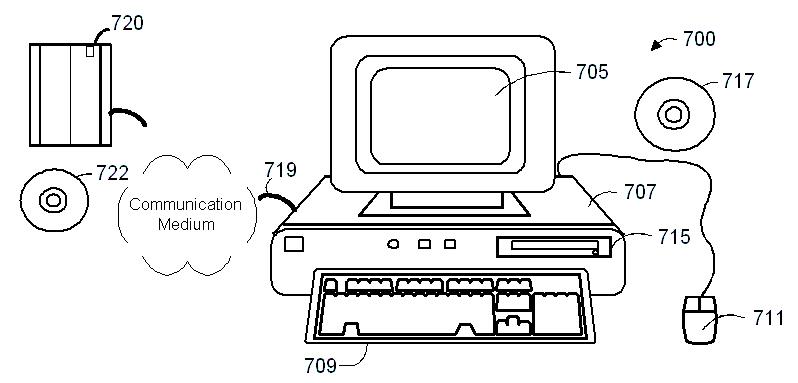 720

700

705

717

722

719

Communication Medium

707

715

711

709